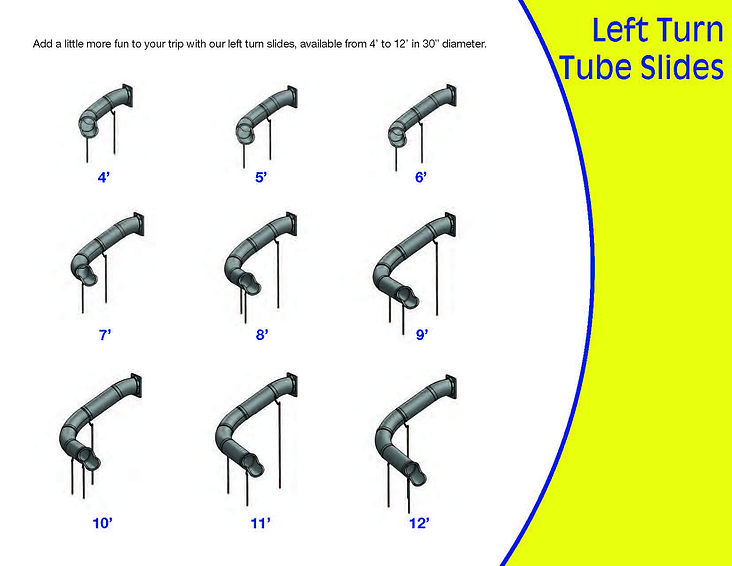 Left Turn Tube Slides

Add a little more fun to your trip with our left turn slides, available from 4' to 12' in 30" diameter.

4'

5'

6'

7'

8'

9'

10'

11'

12'